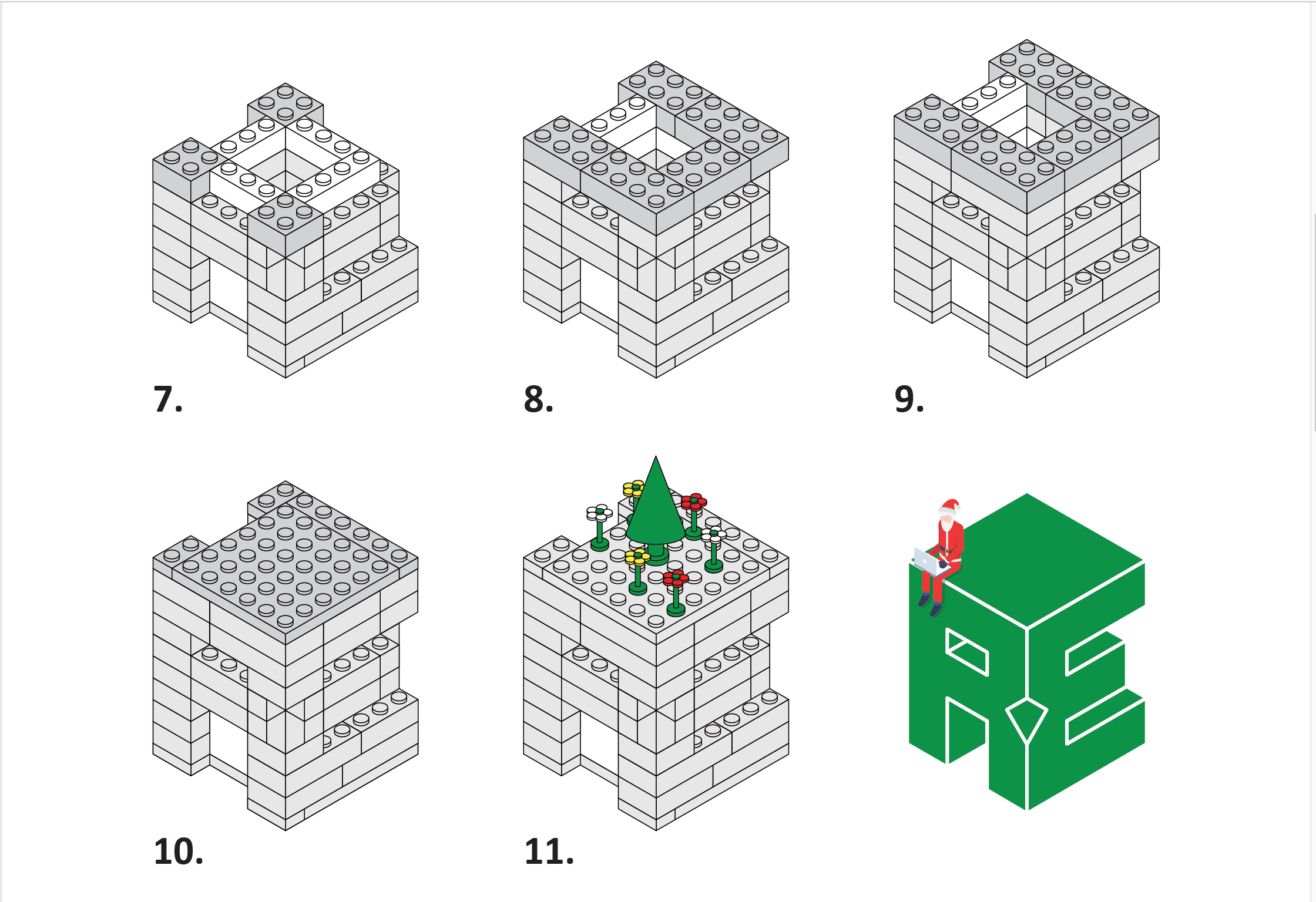 7.

8.

9.

10.

11.